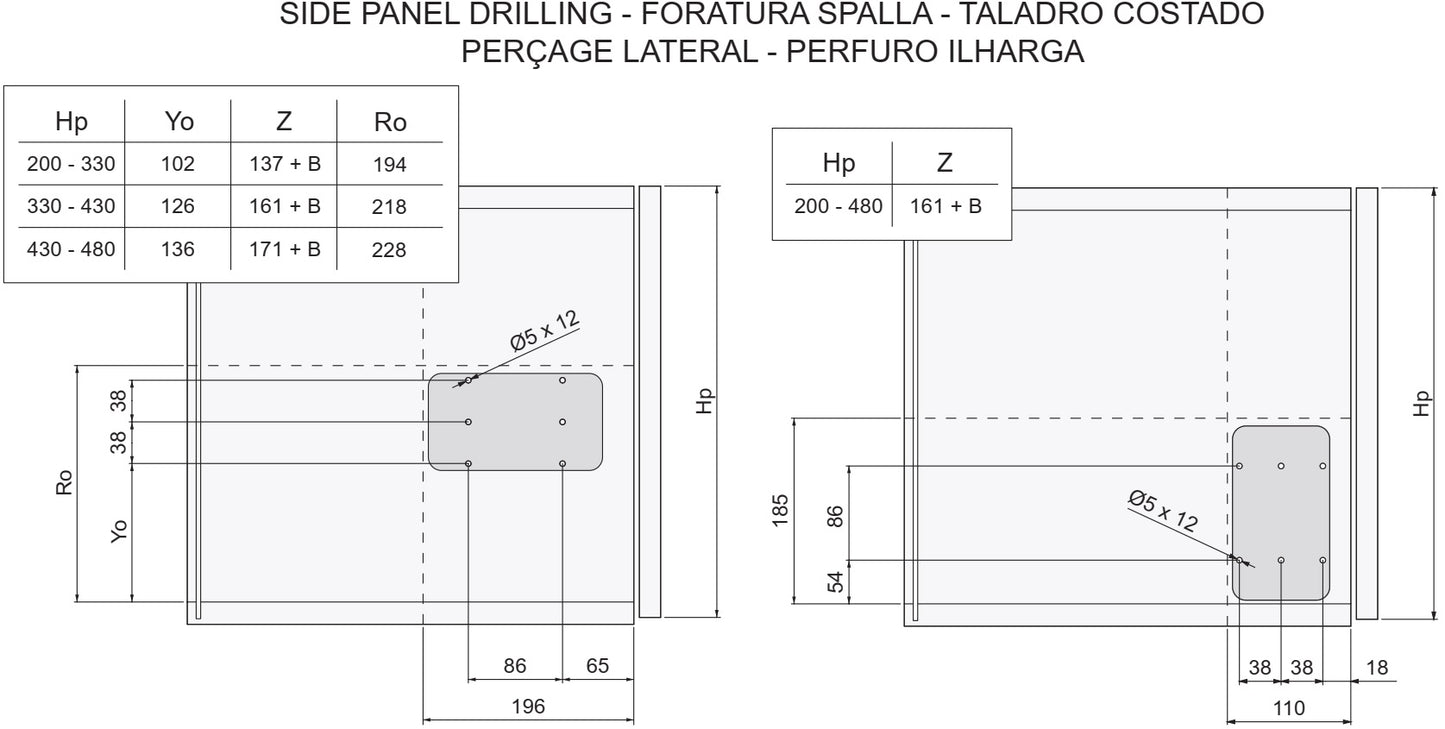 SIDE PANEL DRILLING - FORATURA SPALLA - TALADRO COSTADO
PERÇAGE LATERAL - PERFURO ILHARGA

| Hp | Yo | Z | Ro |
|---|---|---|---|
| 200 - 330 | 102 | 137 + B | 194 |
| 330 - 430 | 126 | 161 + B | 218 |
| 430 - 480 | 136 | 171 + B | 228 |

Ø5 x 12

38
38
Ro
Yo
Hp
86
65
196

| Hp | Z |
|---|---|
| 200 - 480 | 161 + B |

Hp
185
86
54
Ø5 x 12
38
38
18
110