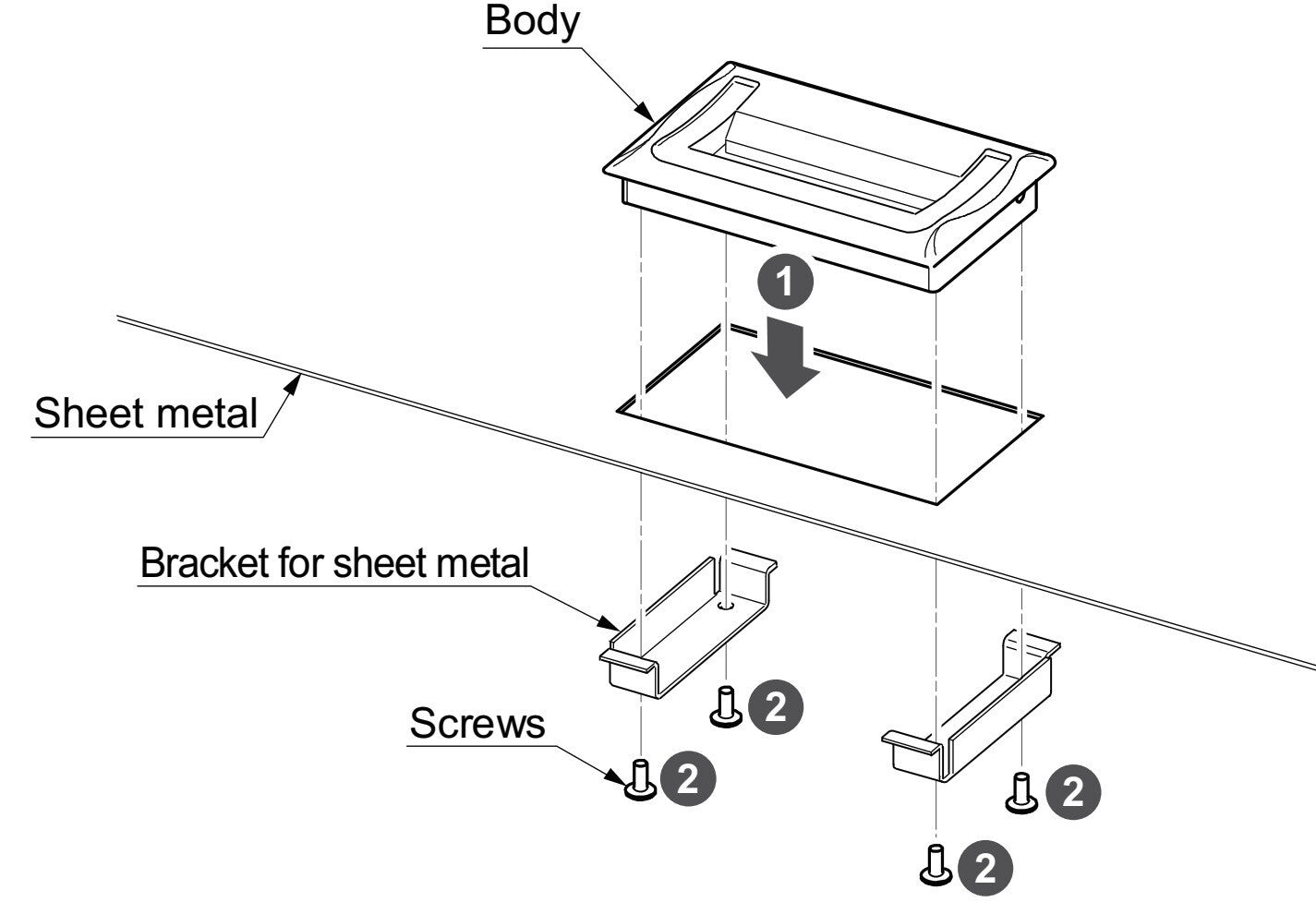 Body

1

Sheet metal

Bracket for sheet metal

2

Screws

2

2

2