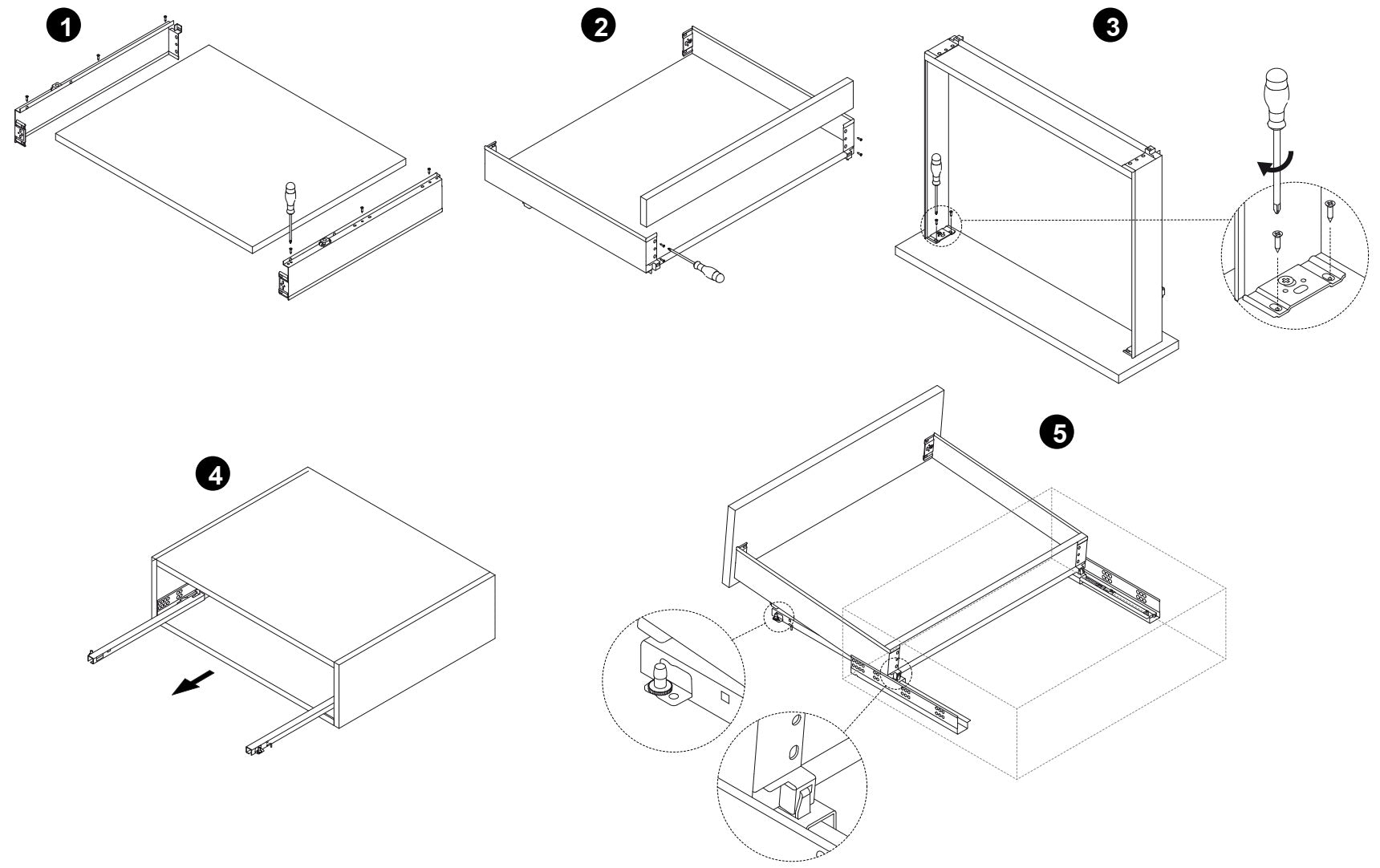 1

2

3

4

5