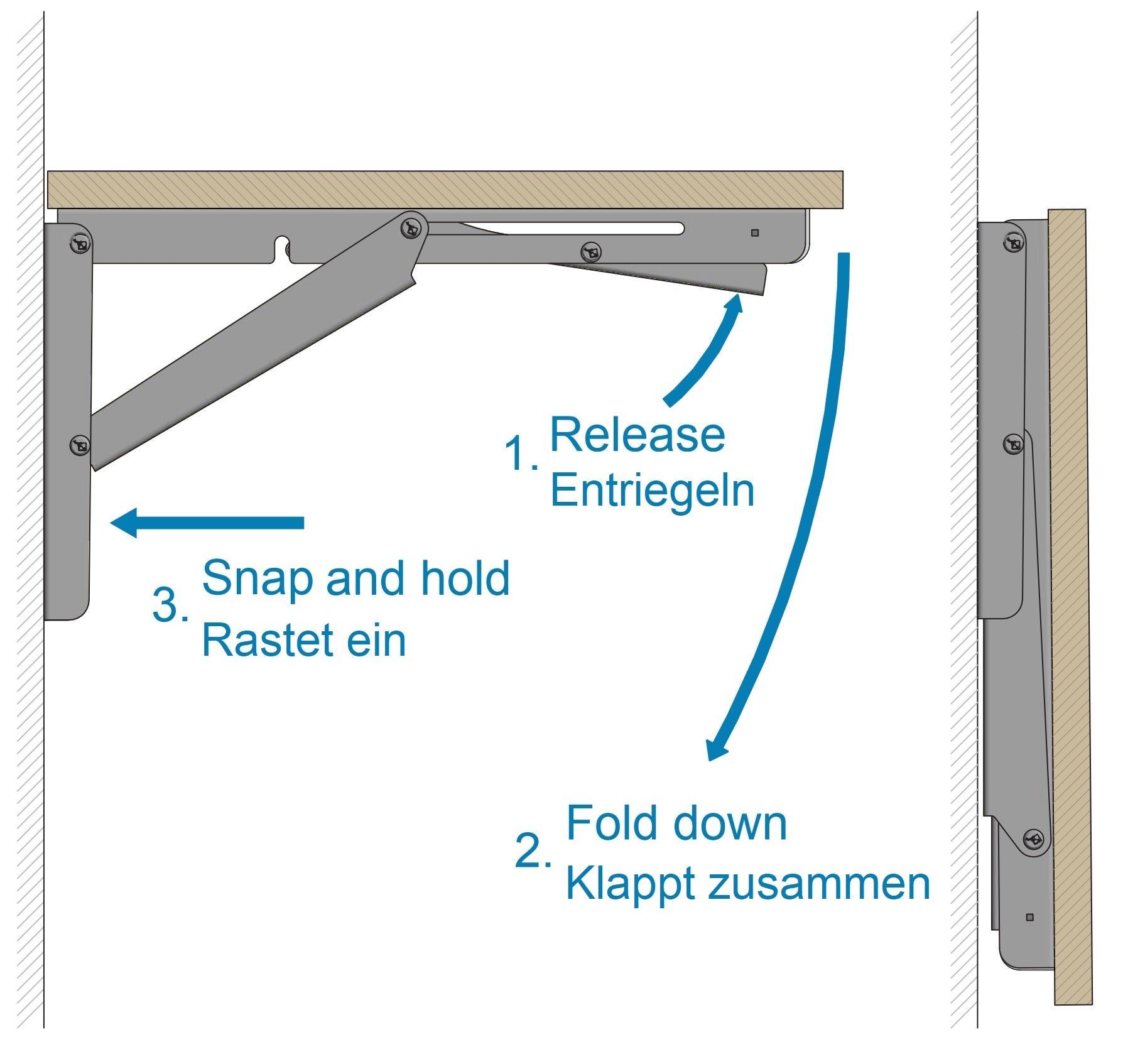 1. Release
Entriegeln

3. Snap and hold
Rastet ein

2. Fold down
Klappt zusammen